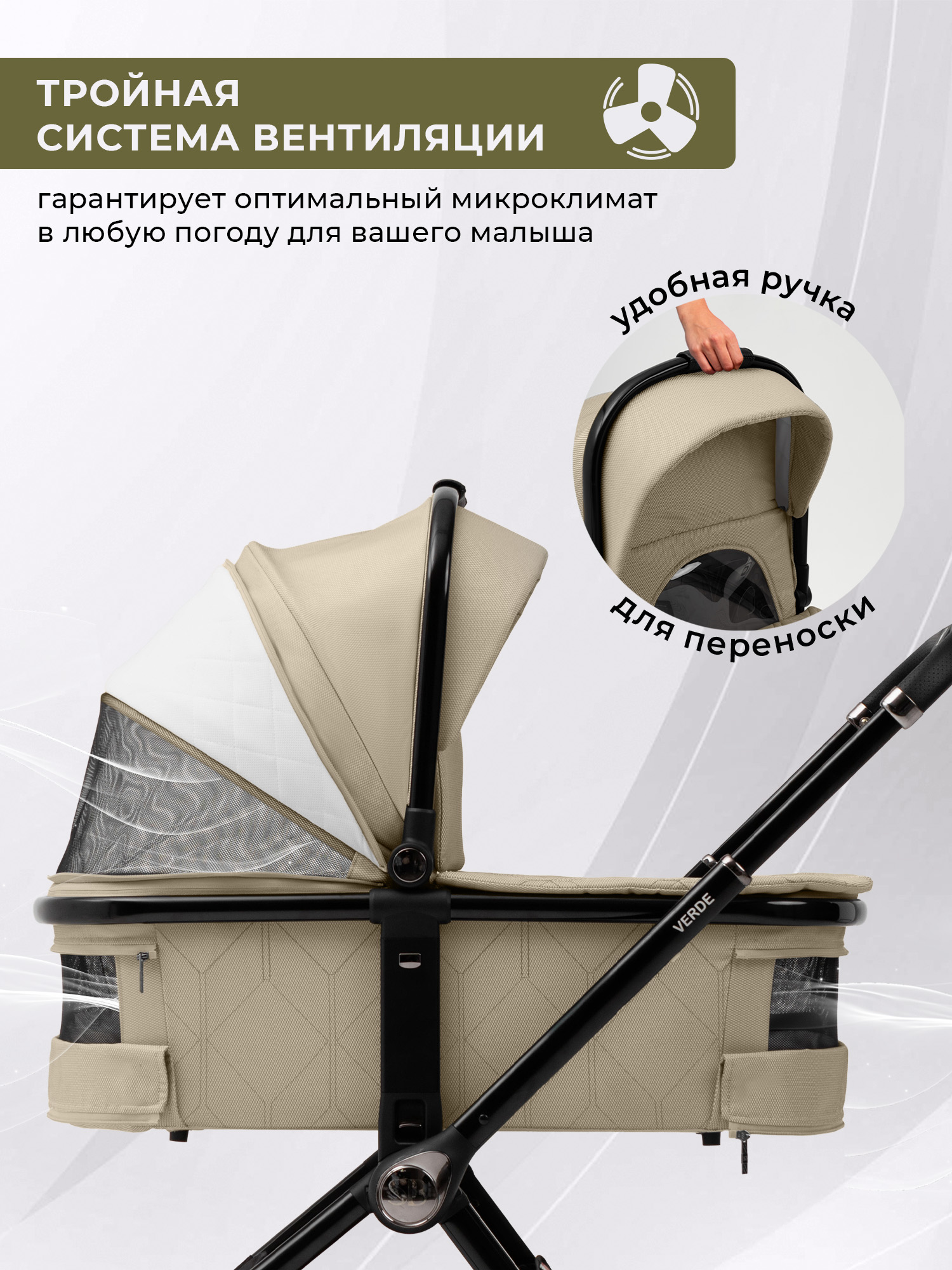 ТРОЙНАЯ
СИСТЕМА ВЕНТИЛЯЦИИ

гарантирует оптимальный микроклимат в любую погоду для вашего малыша

удобная ручка

для переноски

VERDE